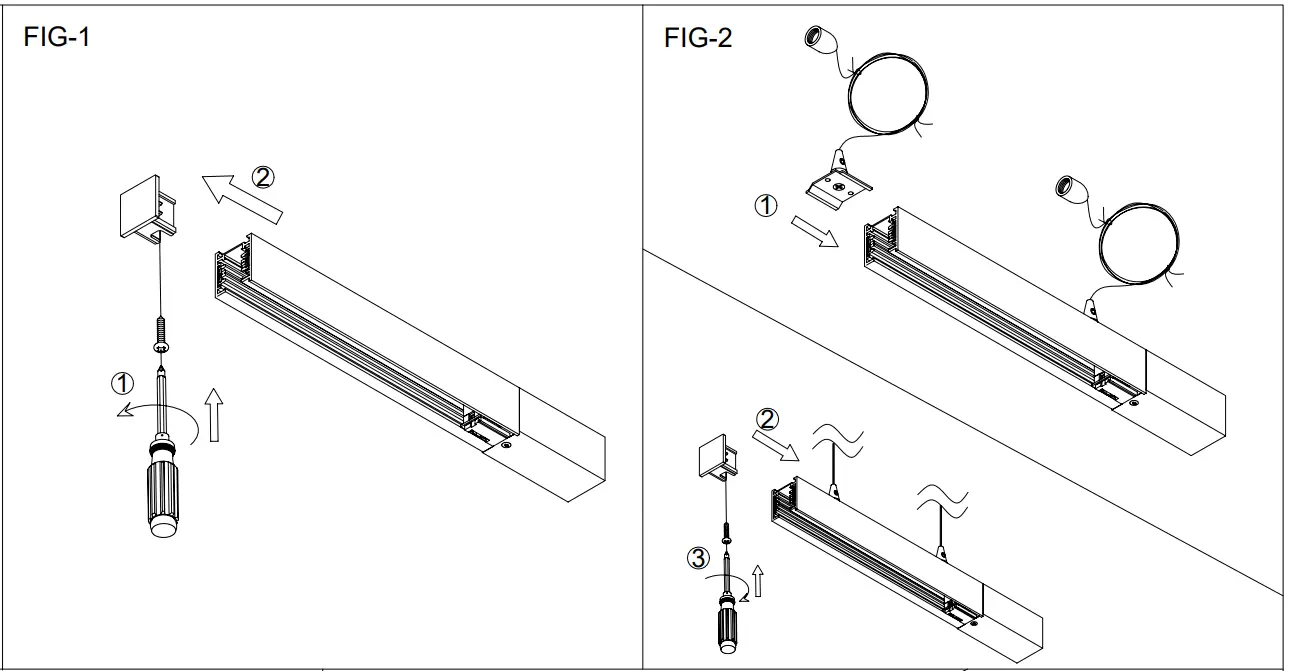 FIG-1

②

①

FIG-2

①

②

③