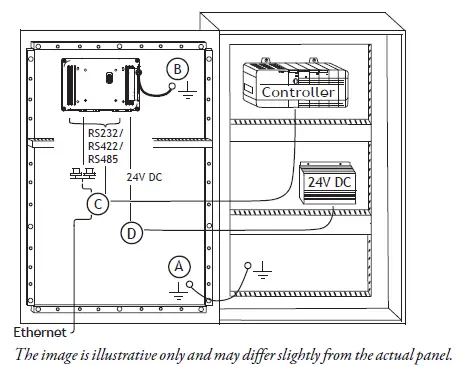 B

Controller

RS232/
RS422/
RS485

24V DC

24V DC

C

D

A

Ethernet

The image is illustrative only and may differ slightly from the actual panel.