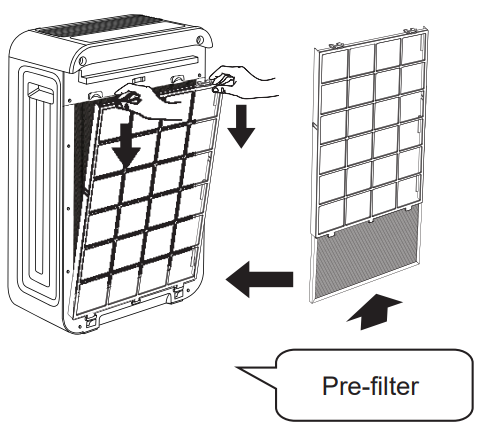 Pre-filter