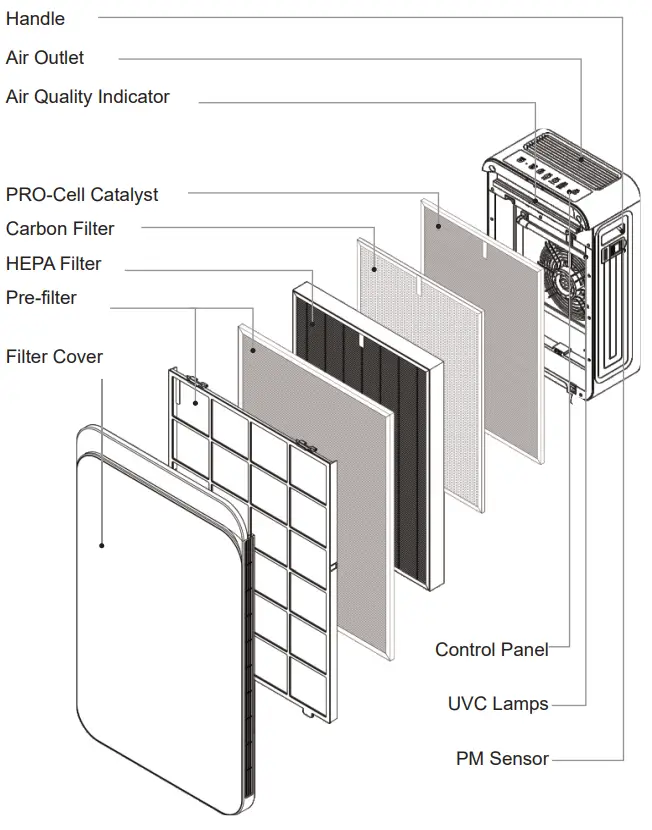 Handle
Air Outlet
Air Quality Indicator
PRO-Cell Catalyst
Carbon Filter
HEPA Filter
Pre-filter
Filter Cover
Control Panel
UVC Lamps
PM Sensor