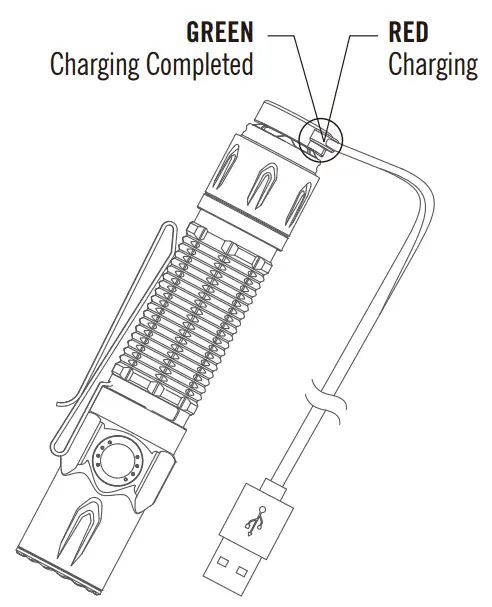 GREEN
Charging Completed

RED
Charging