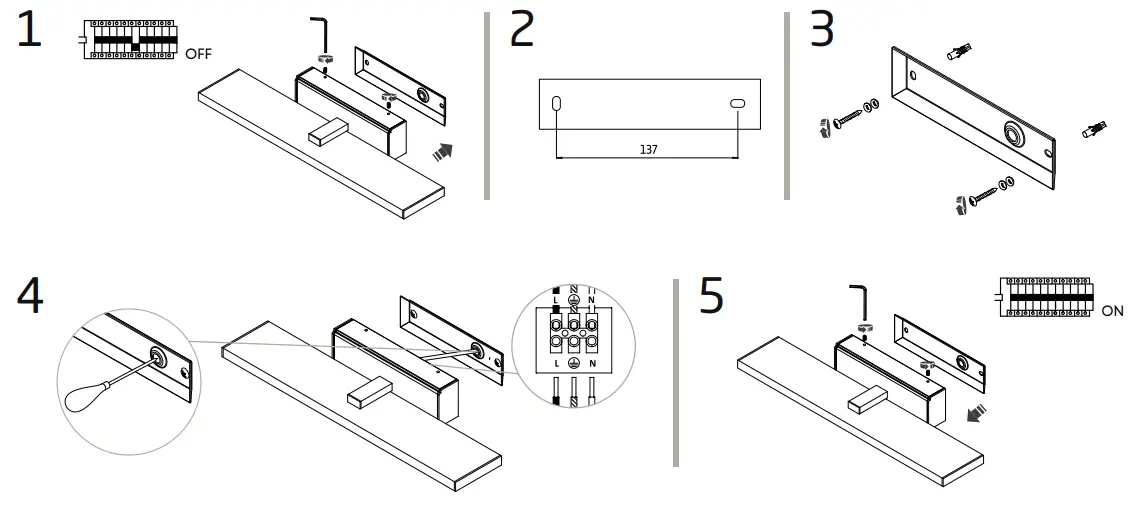 1

OFF

2

137

3

4

L
N
L
N

5

ON