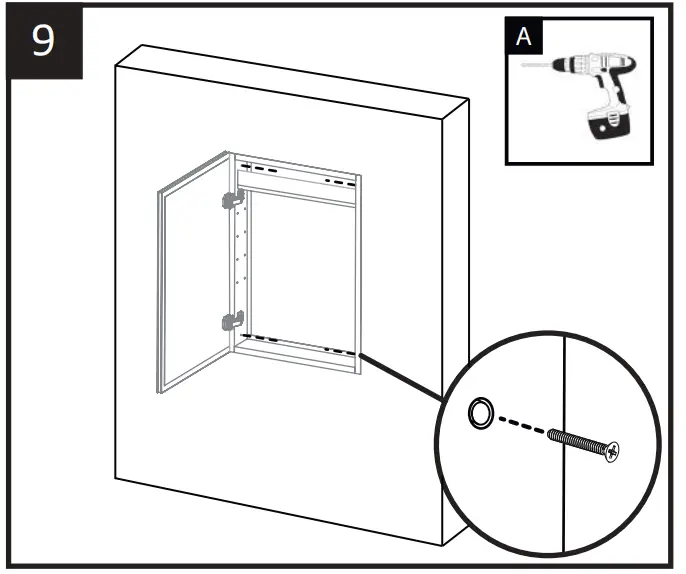 9

A