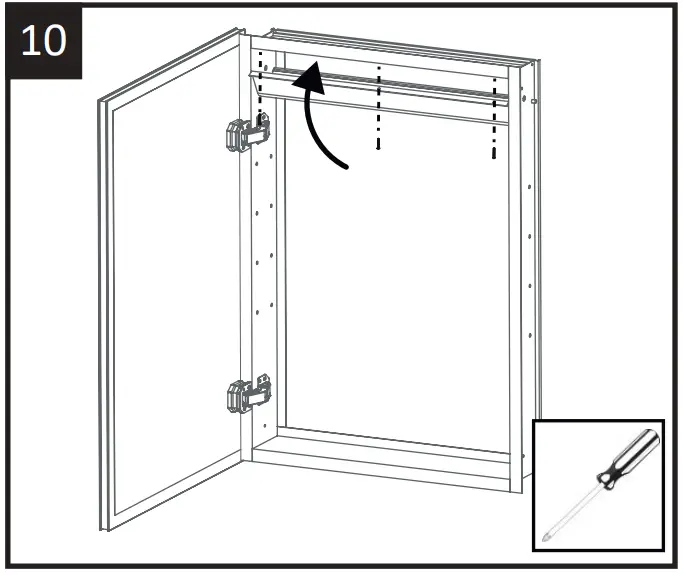 10