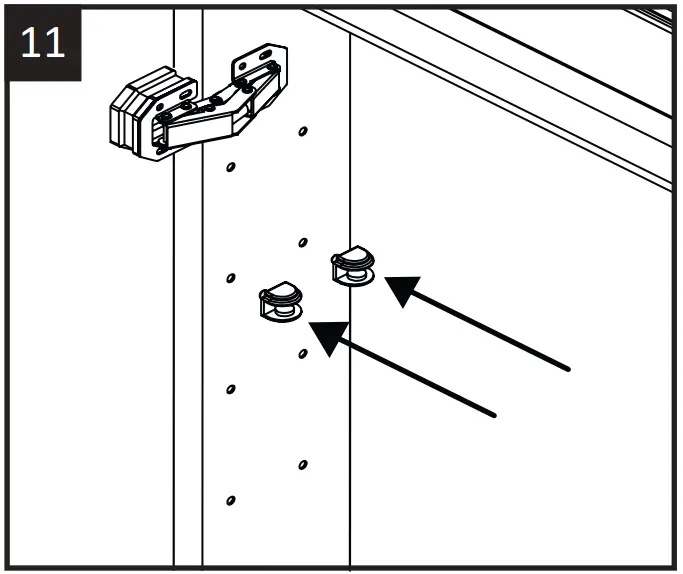 11