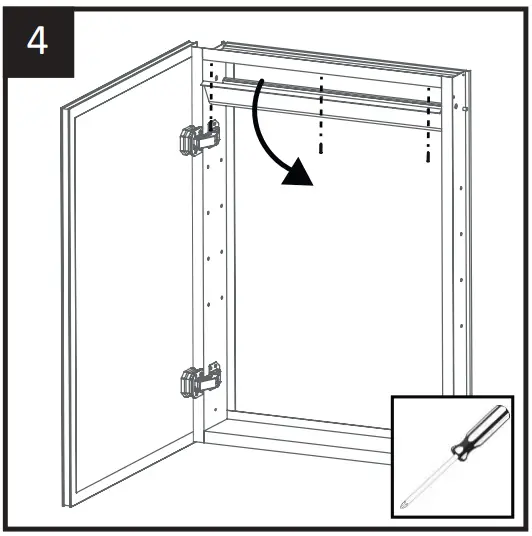 4