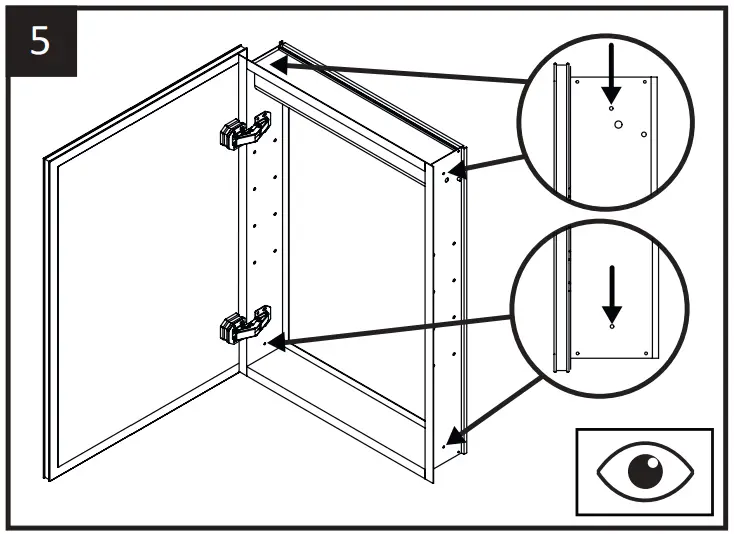 5