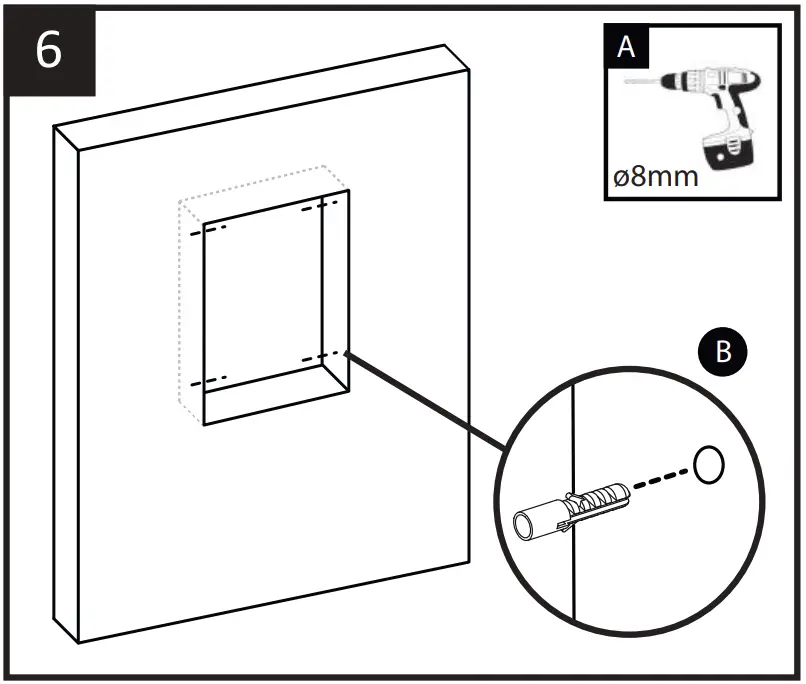 6

A

ø8mm

B