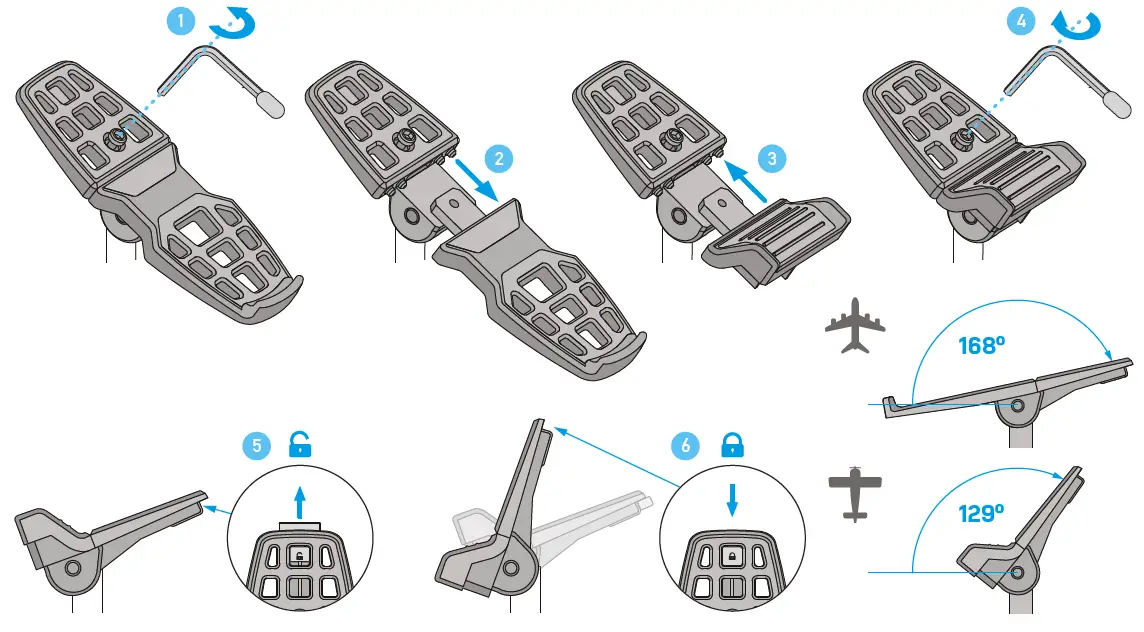 1
2
3
4
168º
5
6
129º