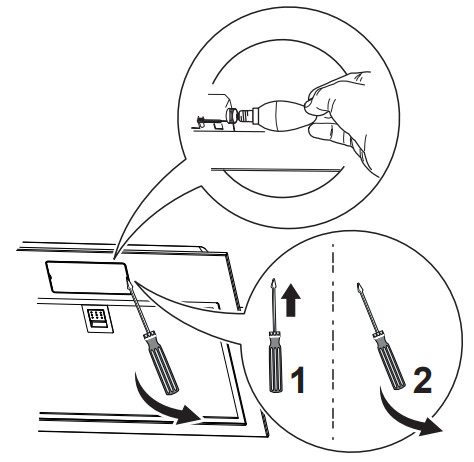 1
2