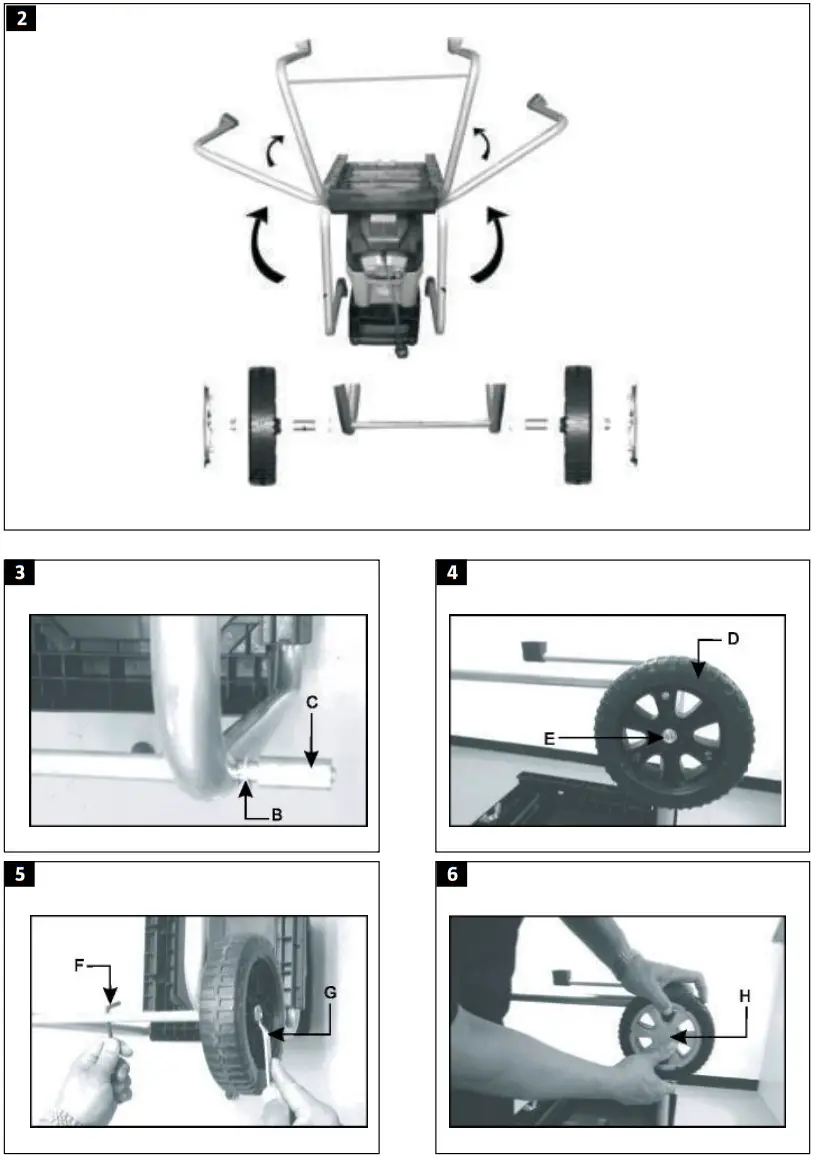 2

3

C

B

4

D

E

5

F

G

6

H