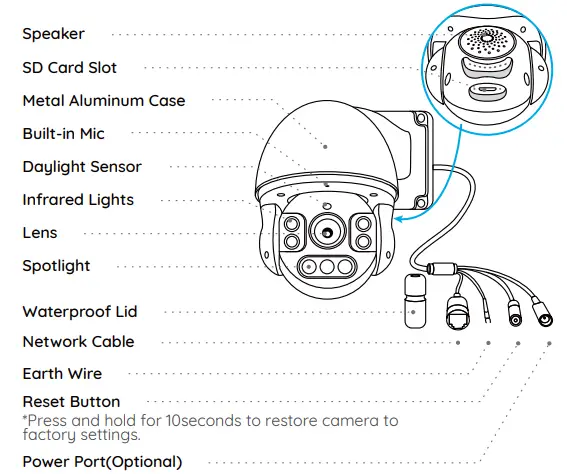 Speaker
SD Card Slot
Metal Aluminum Case
Built-in Mic
Daylight Sensor
Infrared Lights
Lens
Spotlight
Waterproof Lid
Network Cable
Earth Wire
Reset Button
*Press and hold for 10seconds to restore camera to factory settings.
Power Port(Optional)