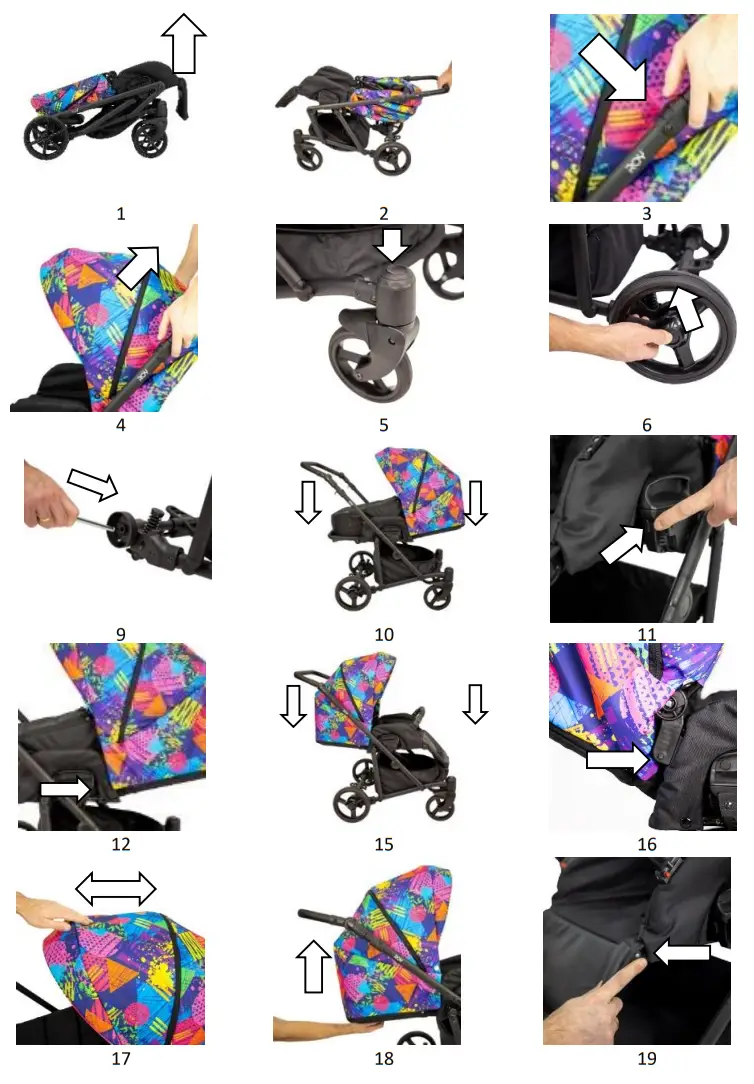 1
2
3
4
5
6
9
10
11
12
15
16
17
18
19