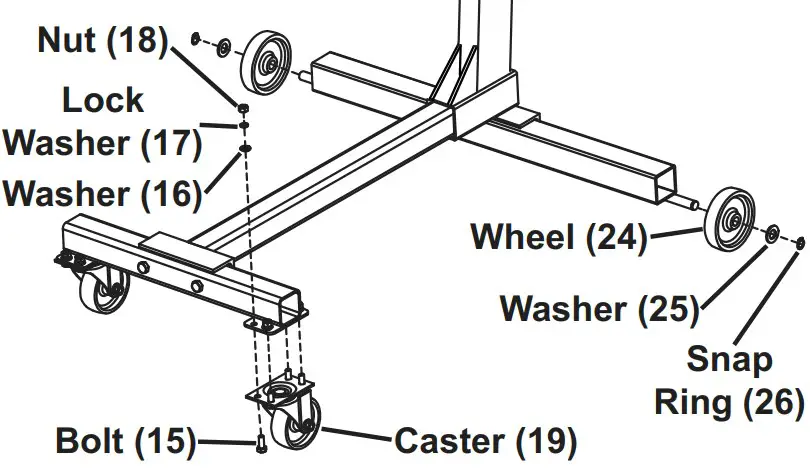 Nut (18)

Lock Washer (17)

Washer (16)

Wheel (24)

Washer (25)

Snap Ring (26)

Bolt (15)

Caster (19)