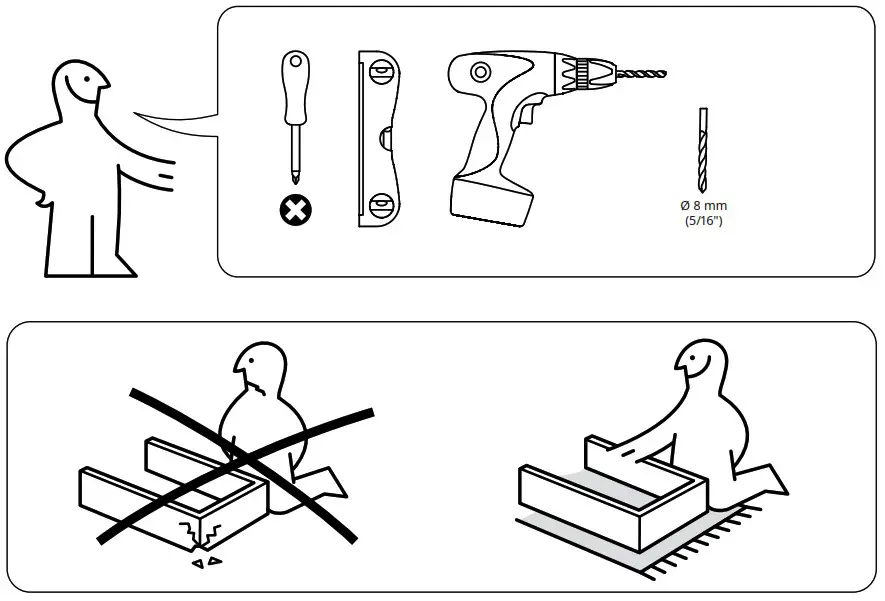 Ø 8 mm
(5/16")