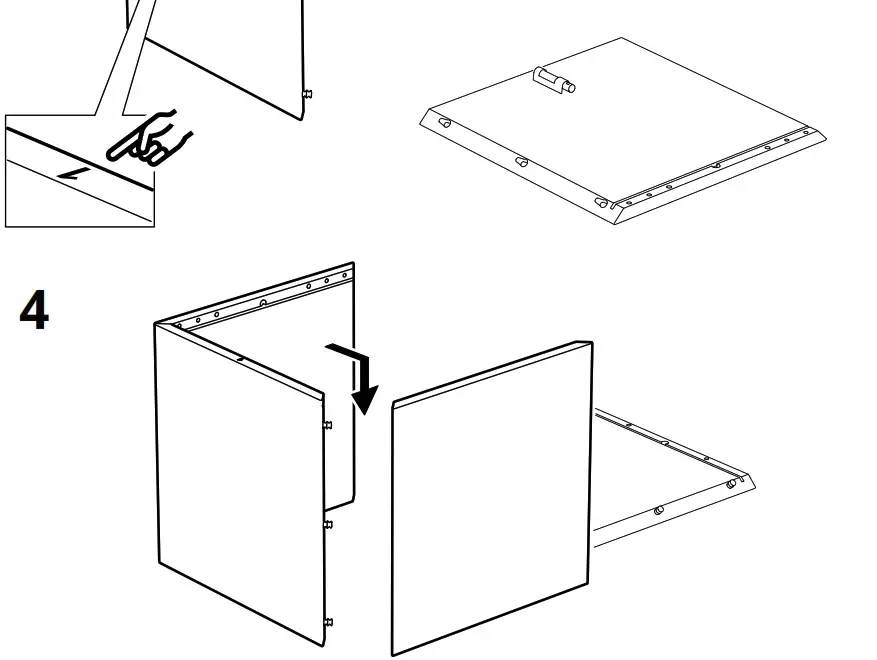 1

4