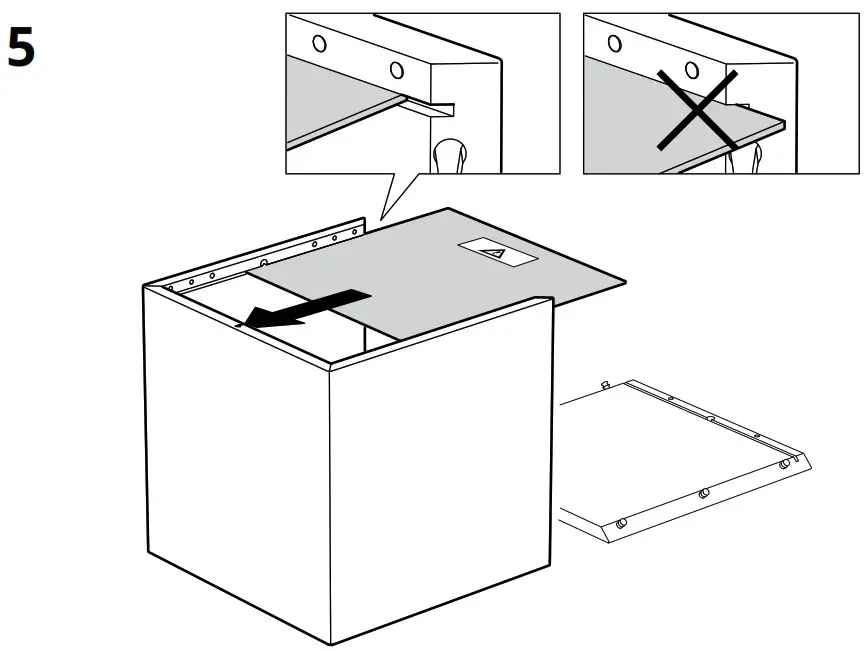 5