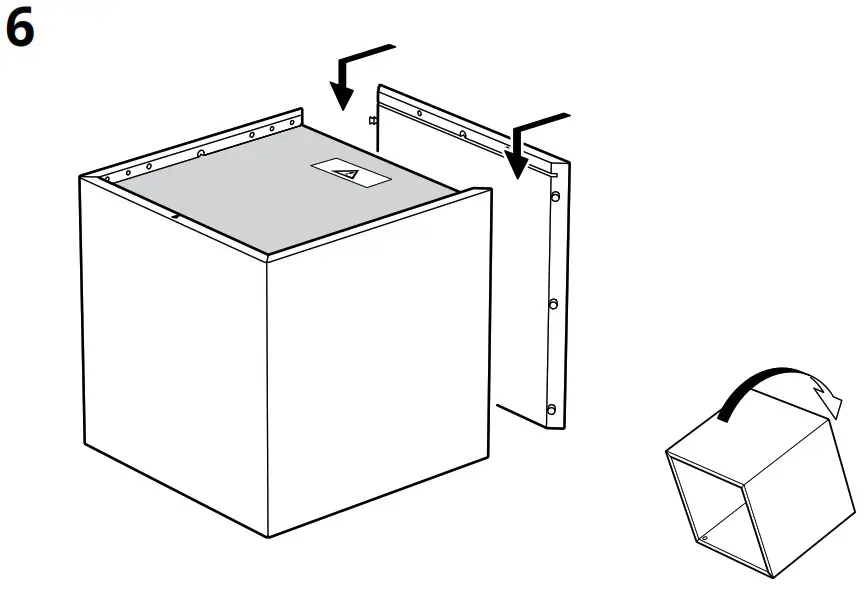 6