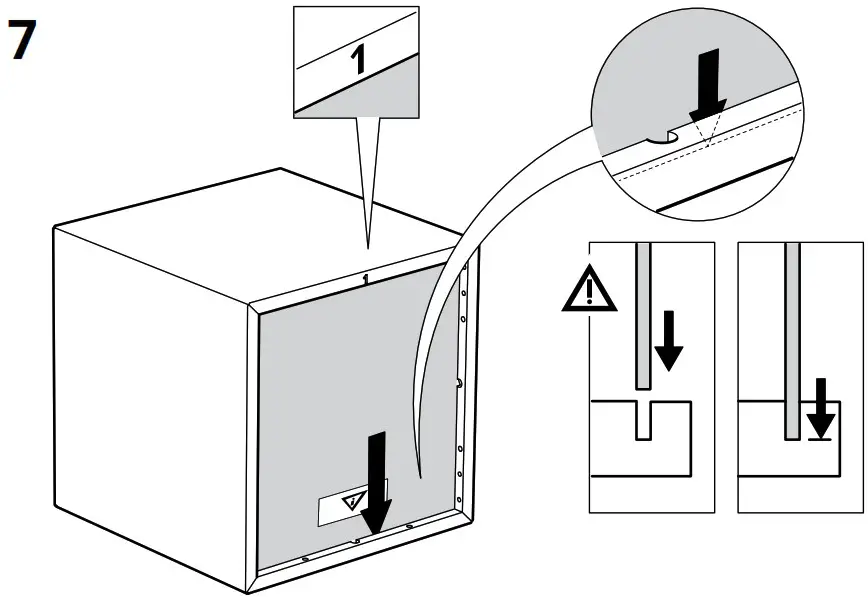 7

1

1