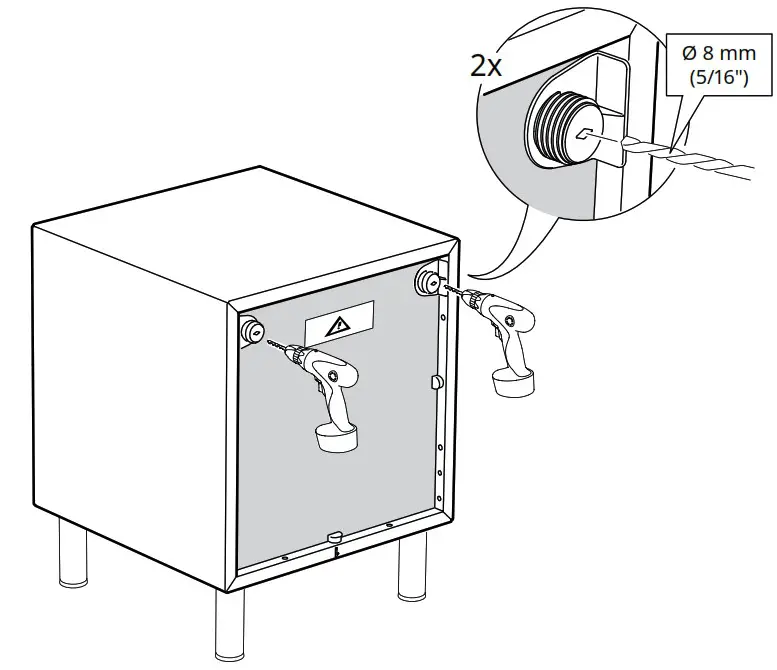 2x

Ø 8 mm
(5/16")