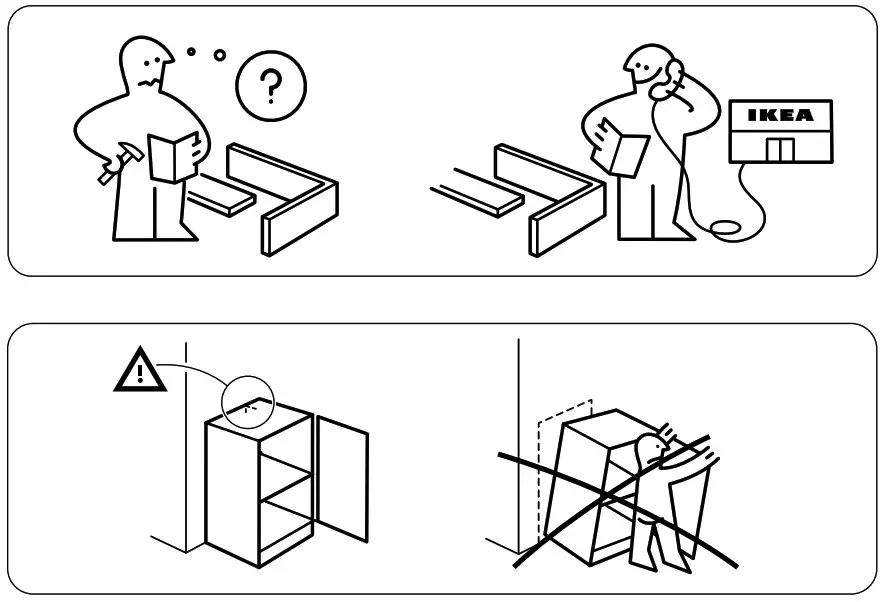 ?

IKEA

!