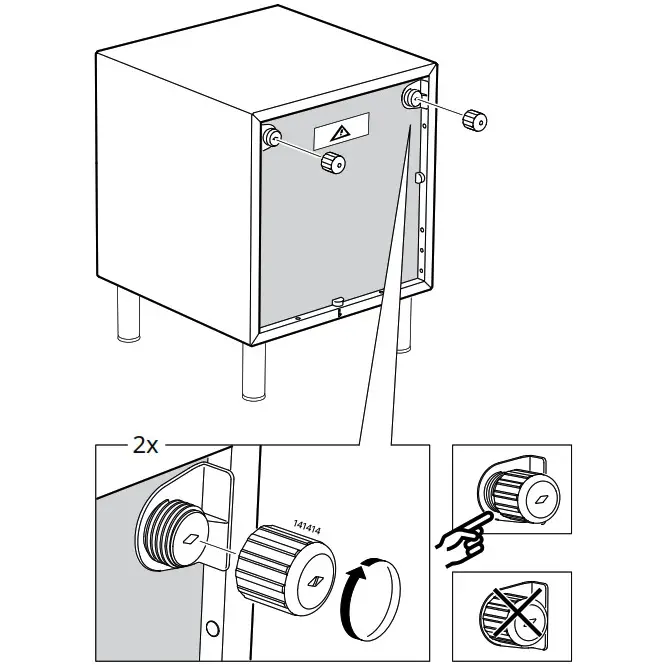 2x

141414