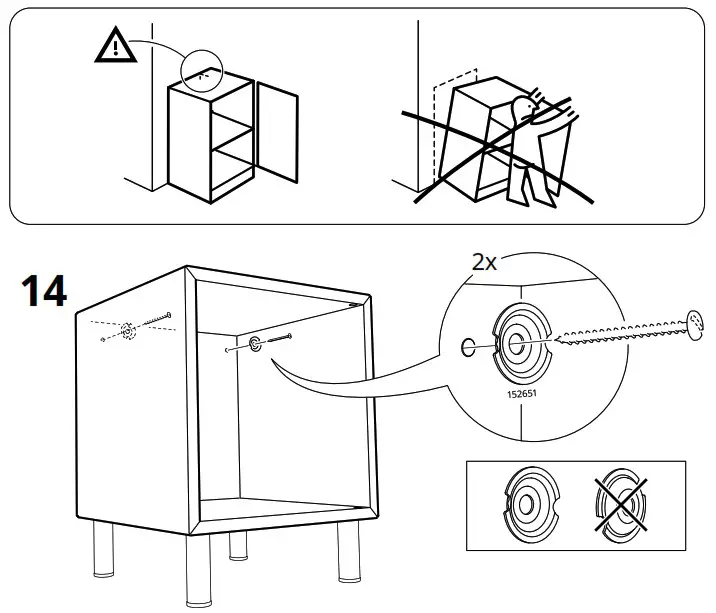 14

2x

152651