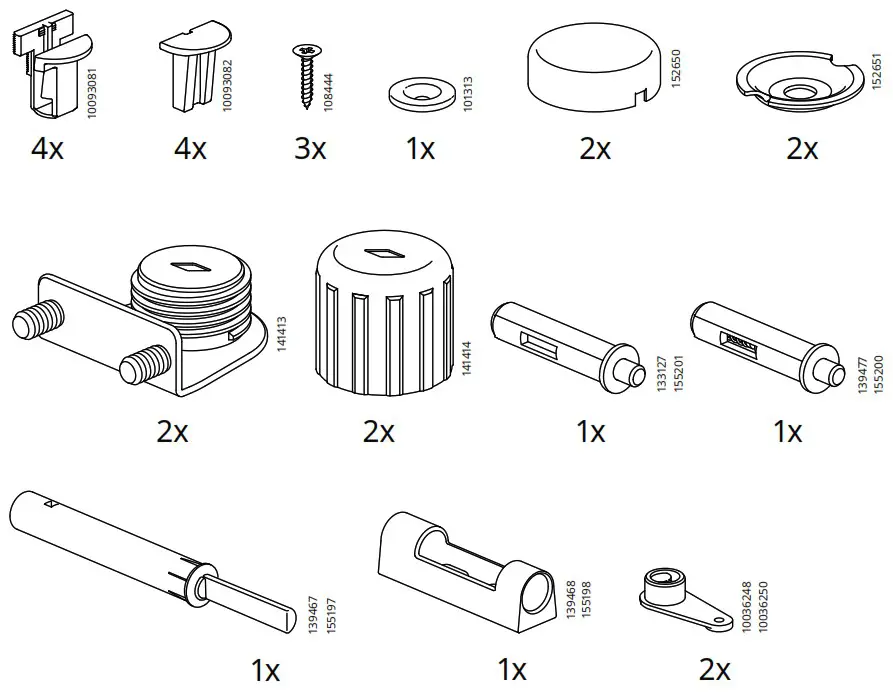 10093081
4x

10093082
4x

108444
3x

101313
1x

152650
2x

152651
2x

141413
2x

141414
2x

133127
155201
1x

139477
155200
1x

139467
155197
1x

139468
155198
1x

10036248
10036250
2x