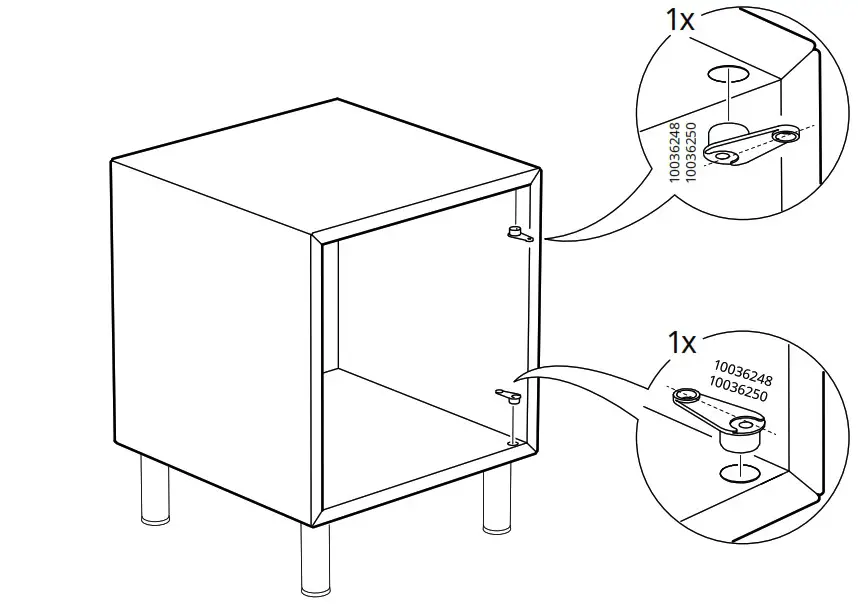 1x

10036248
10036250

1x

10036248
10036250