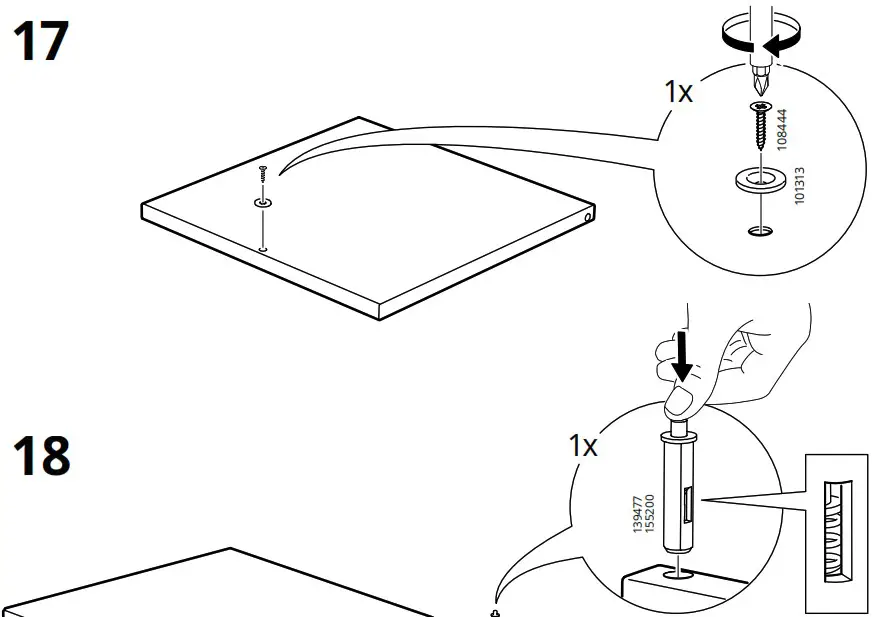 17

1x

108444

101313

18

1x

139477
155200