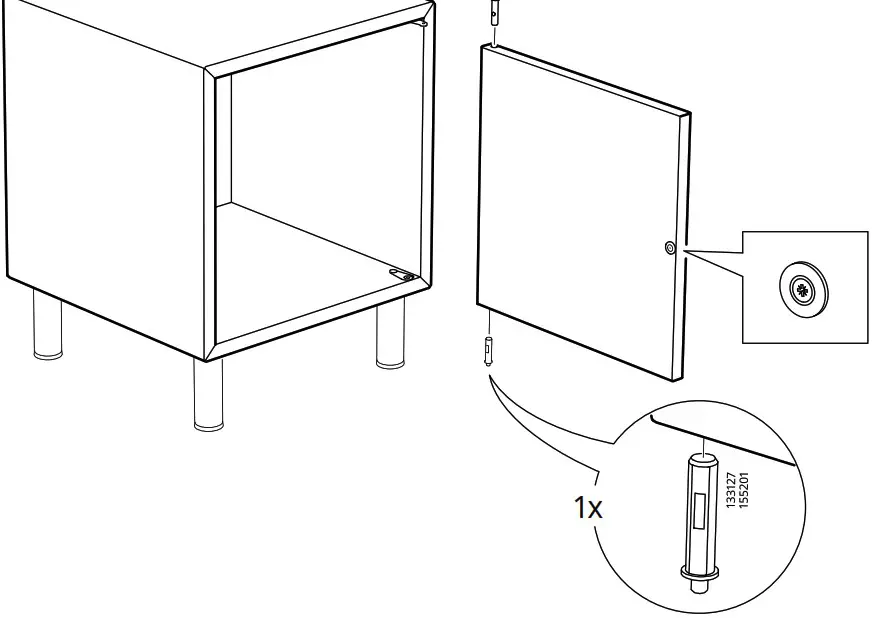 1x

133127
155201