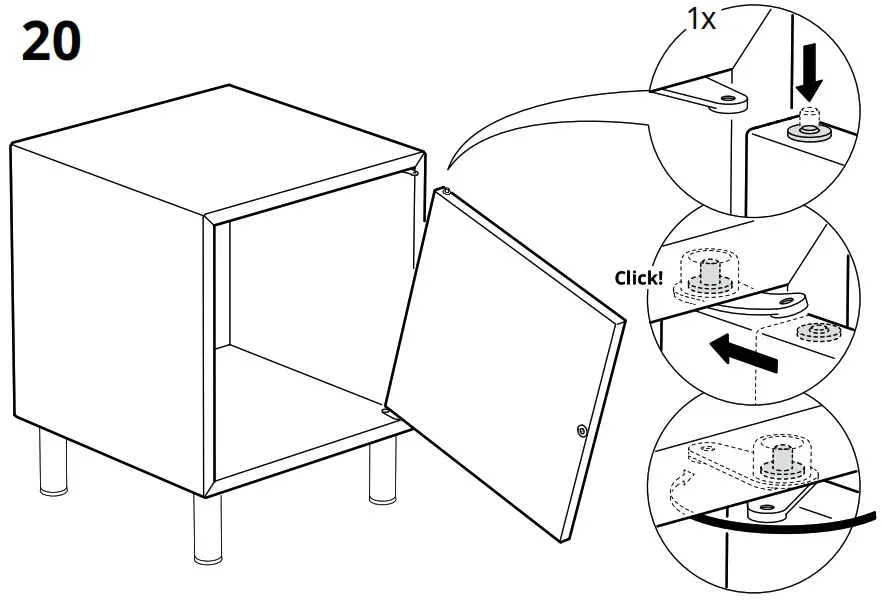 20

1x

Click!