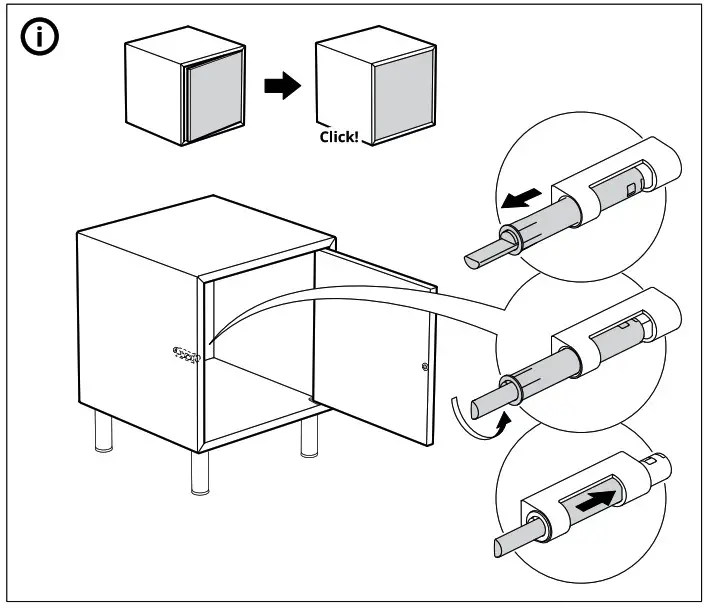 i

Click!