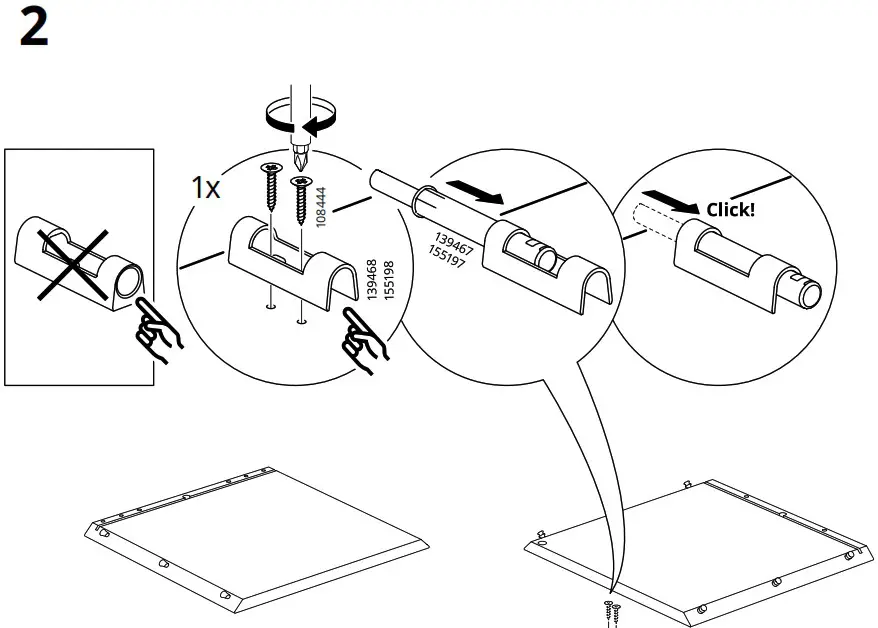 2

1x

108444

139468
155198

139467
155197

Click!