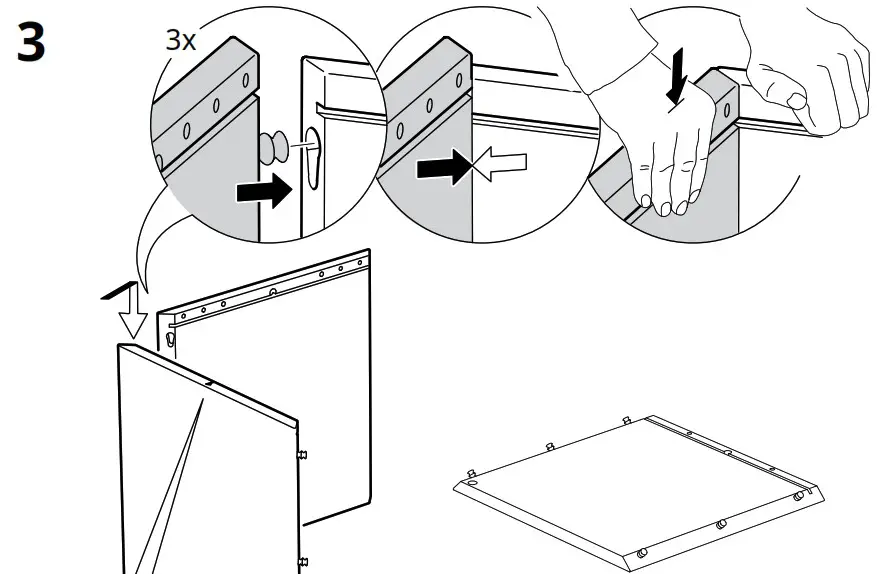 3

3x