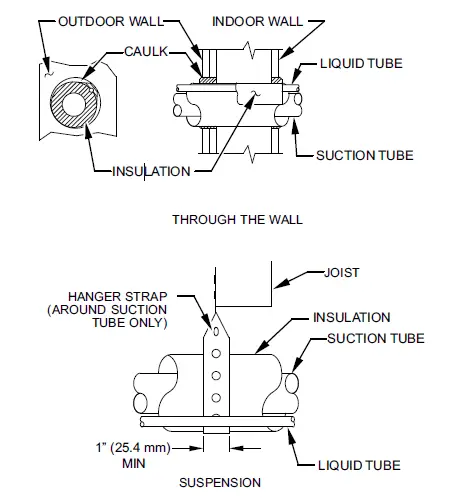 OUTDOOR WALL
INDOOR WALL
CAULK
LIQUID TUBE
SUCTION TUBE
INSULATION

THROUGH THE WALL

JOIST
HANGER STRAP (AROUND SUCTION TUBE ONLY)
INSULATION
SUCTION TUBE
1” (25.4 mm) MIN
LIQUID TUBE

SUSPENSION