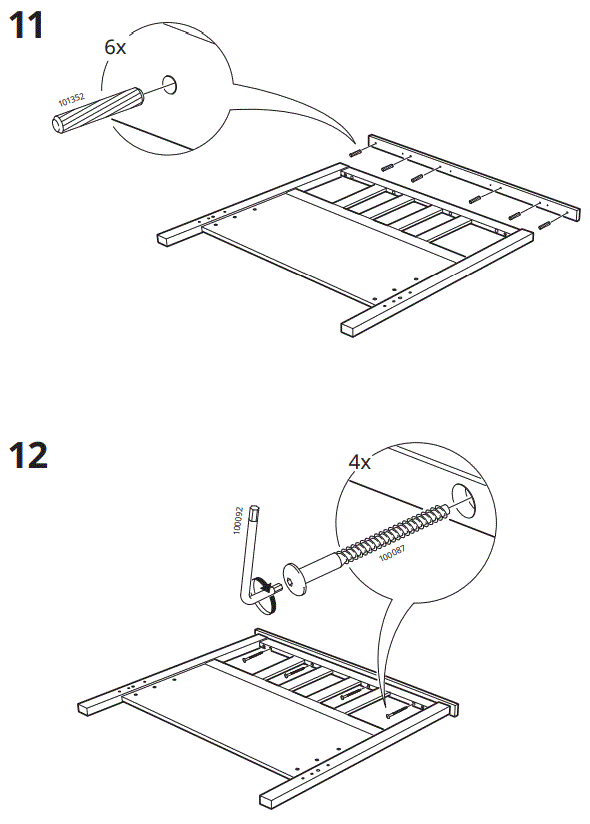 11

6x

101352

12

4x

100092

100087