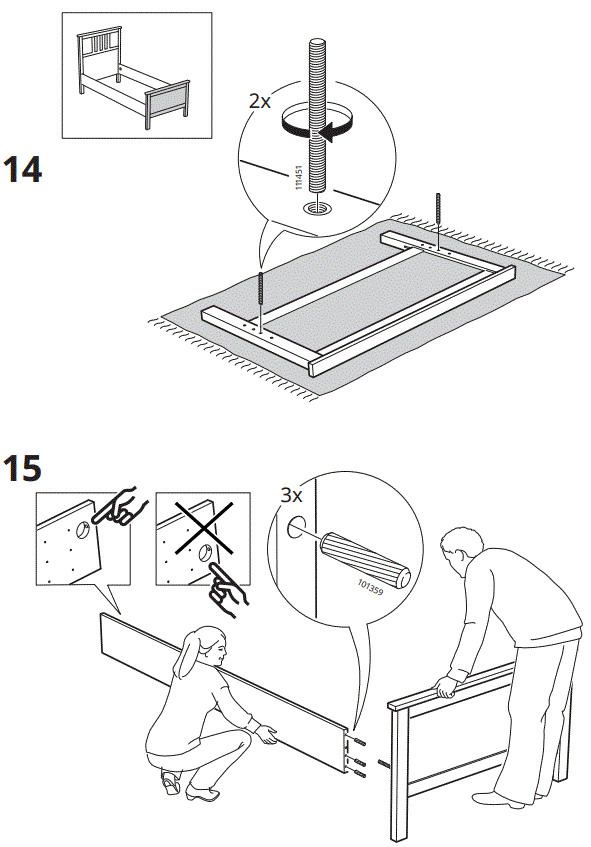 14

2x

111451

15

3x

101359