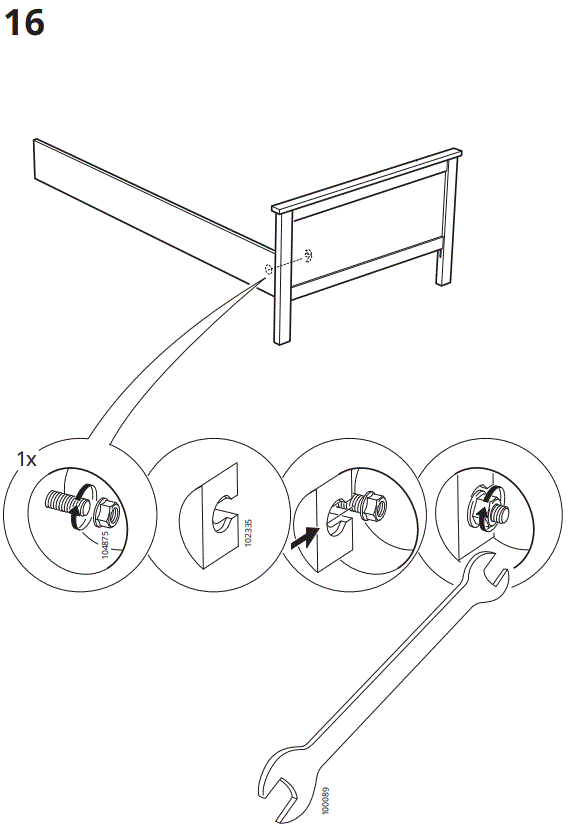 16

1x

104875

102335

100089