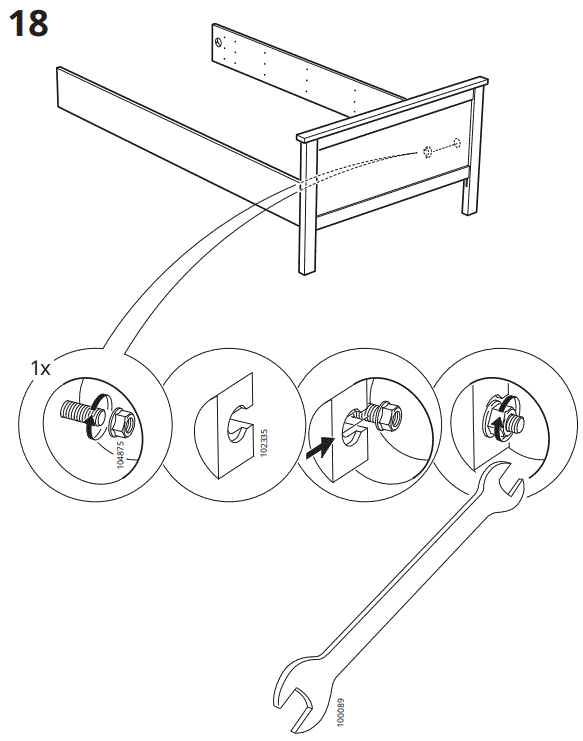 18

1x

104875

102335

100089