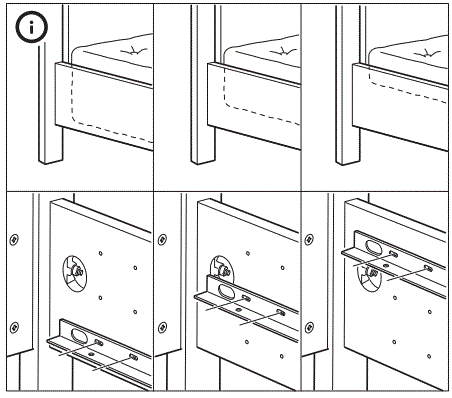 i