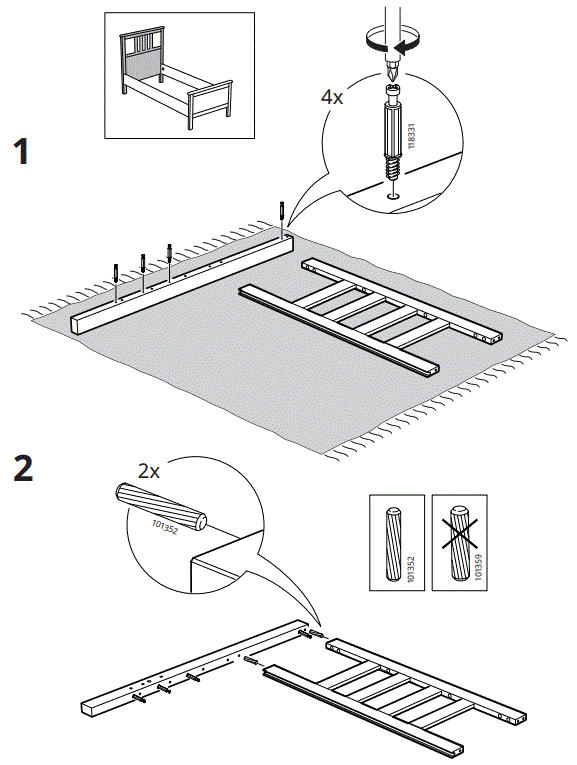 1

4x

118331

2

2x

101352

101352

101359