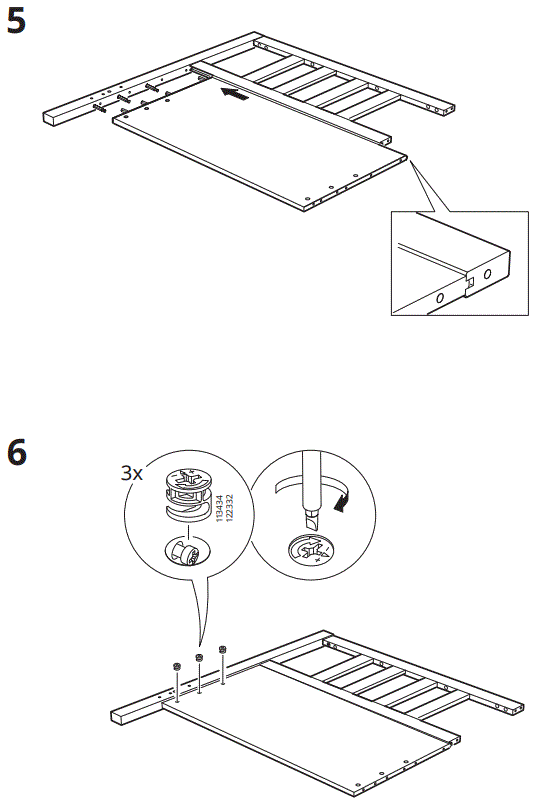 5

6

3x

113434
122332