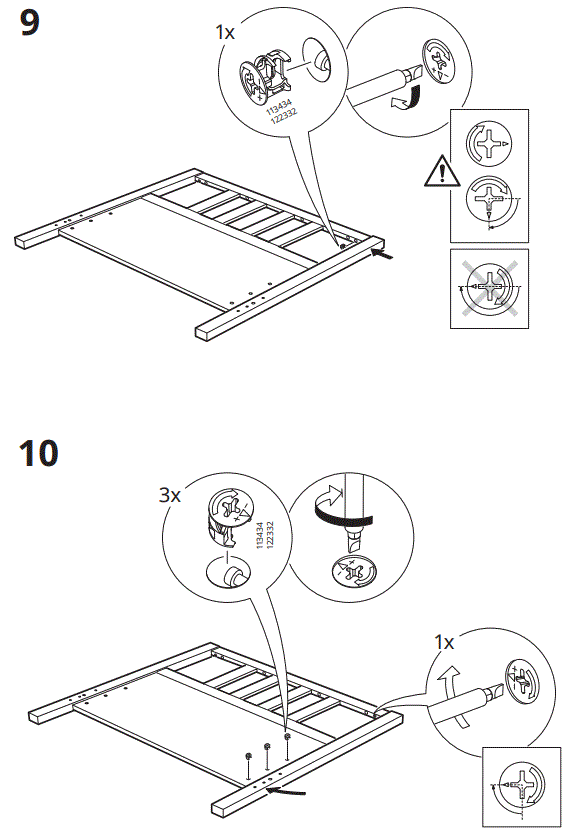 9

1x

113434
122332

10

3x

113434
122332

1x