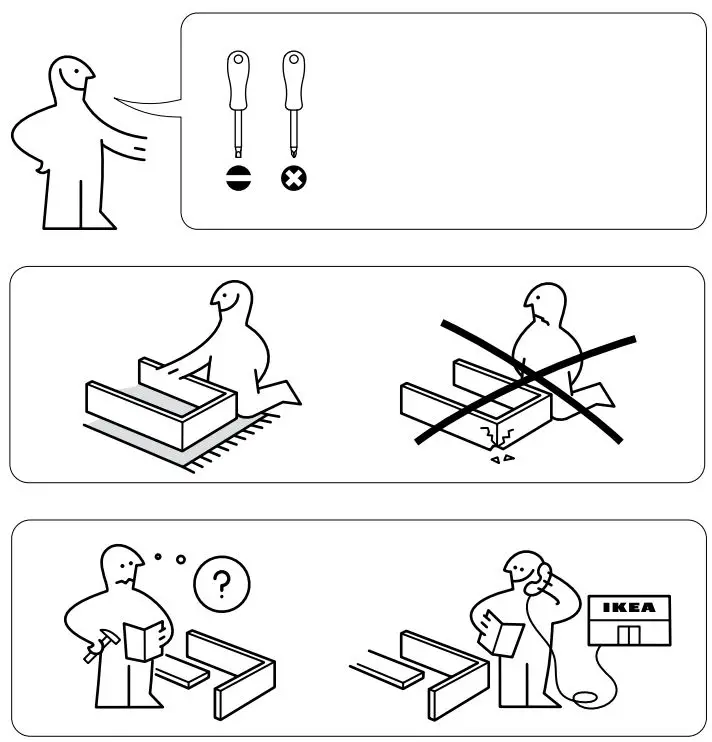 ?

IKEA