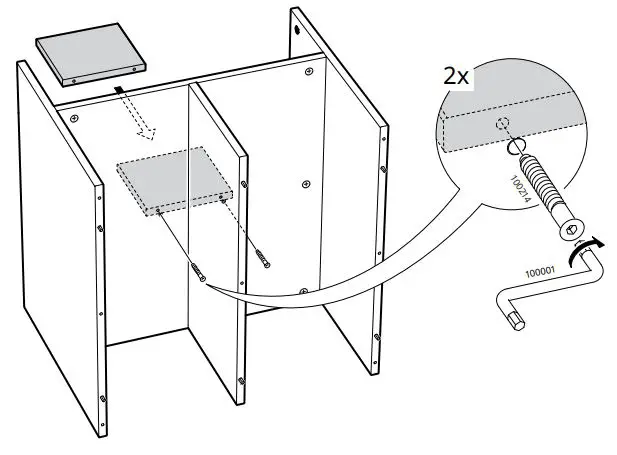 2x

100214

100001