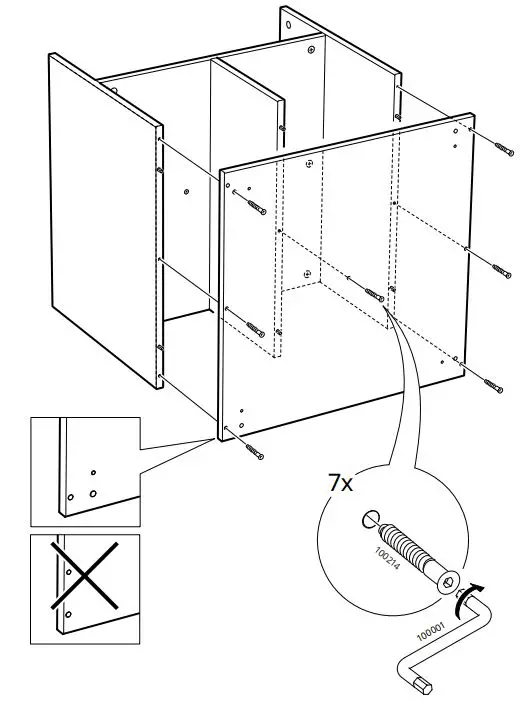 7x

100214

100001