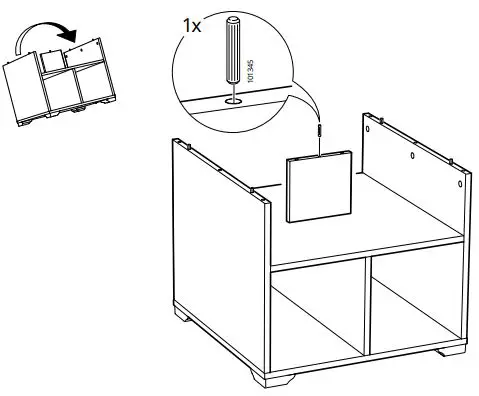 1x

101345