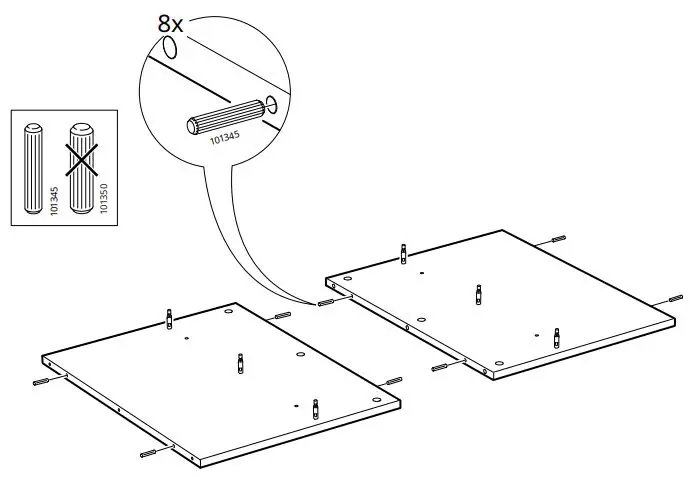 8x

101345

101345

101350