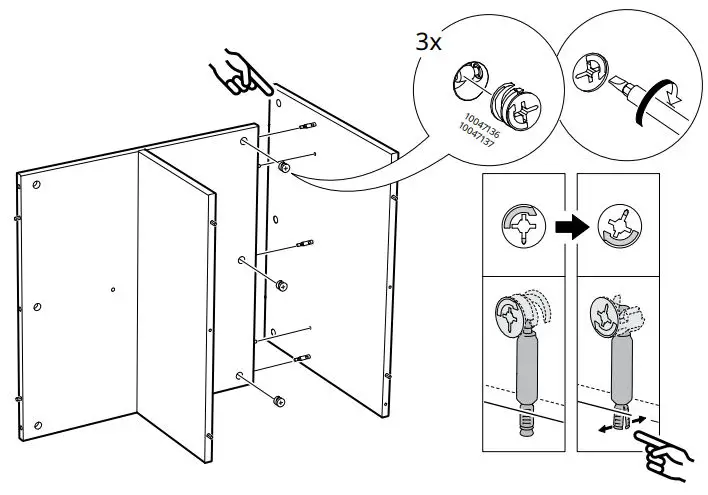 3x

10047136
10047137